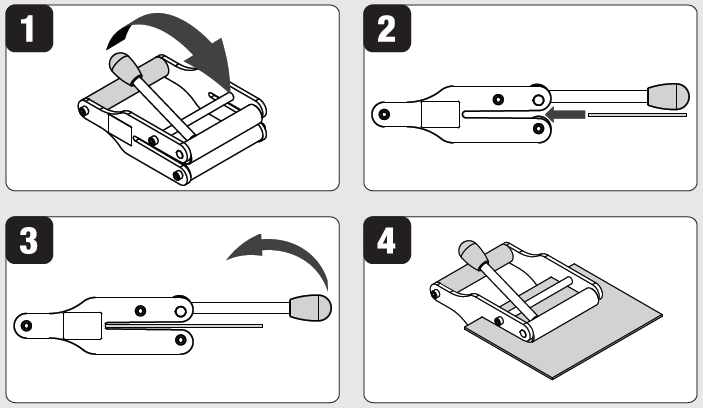 1

2

3

4