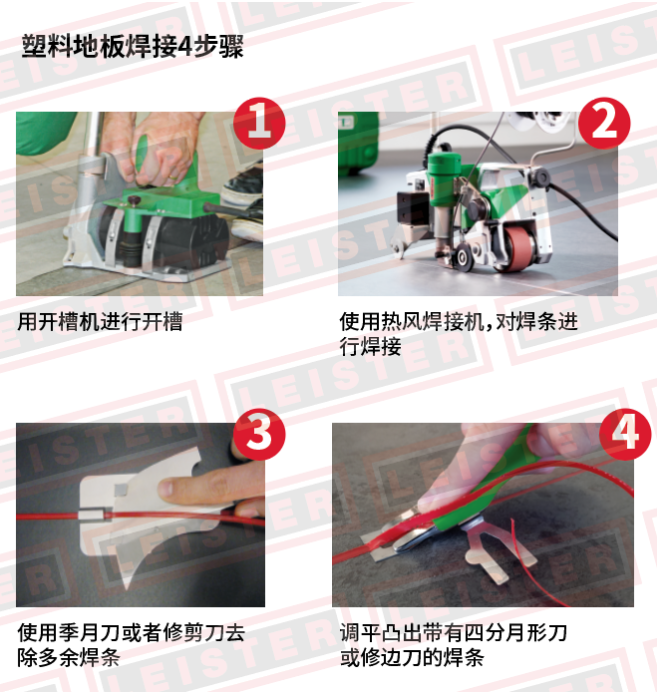 塑料地板焊接4步骤

1

用开槽机进行开槽

2

使用热风焊接机，对焊条进行焊接

3

使用季月刀或者修剪刀去除多余焊条

4

调平凸出带有四分月形刀或修边刀的焊条

LEISTER